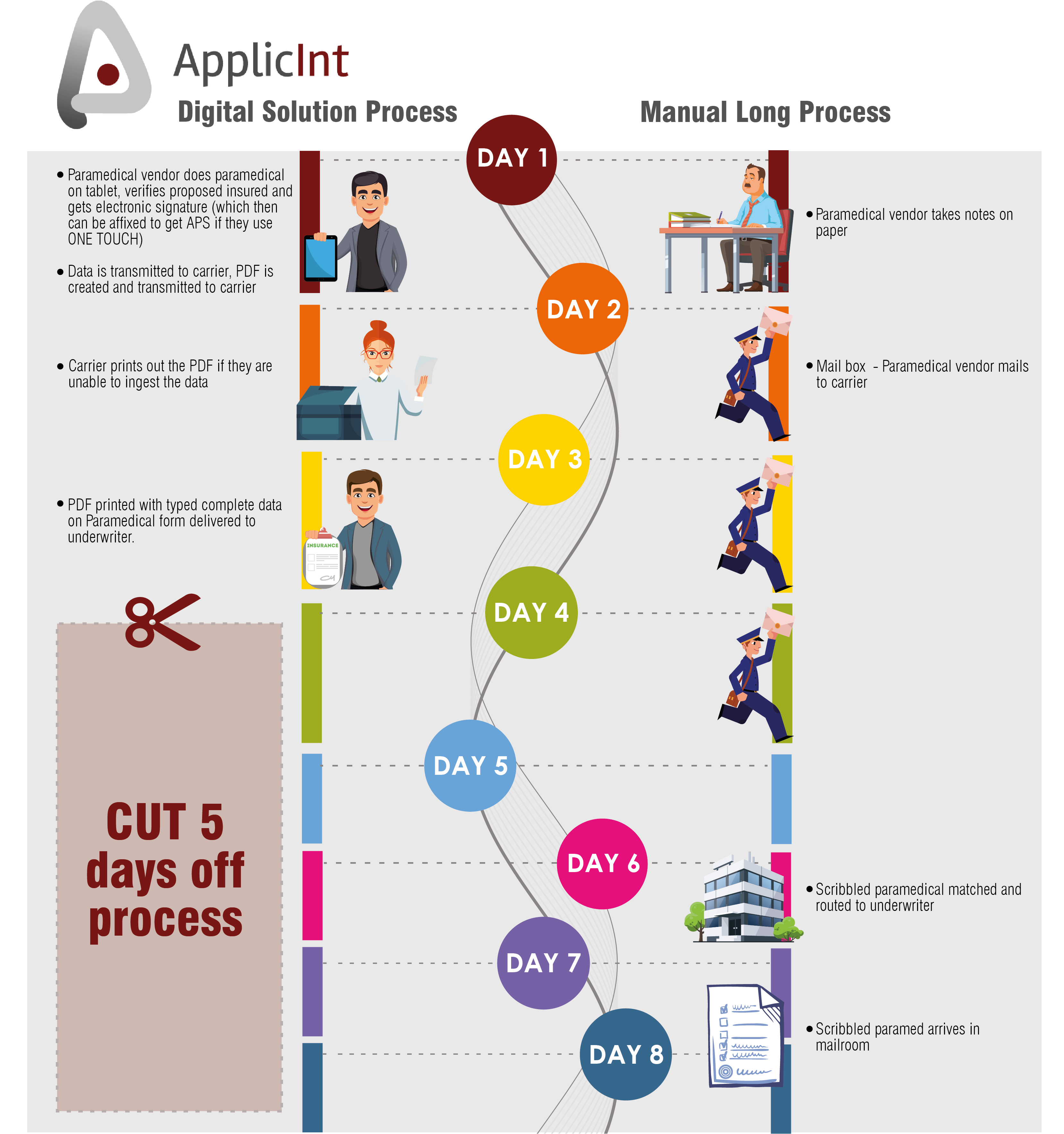 ApplicInt

Digital Solution Process

Manual Long Process

DAY 1

• Paramedical vendor does paramedical on tablet, verifies proposed insured and gets electronic signature (which then can be affixed to get APS if they use ONE TOUCH)

• Data is transmitted to carrier, PDF is created and transmitted to carrier

• Paramedical vendor takes notes on paper

DAY 2

• Carrier prints out the PDF if they are unable to ingest the data

• Mail box - Paramedical vendor mails to carrier

DAY 3

• PDF printed with typed complete data on Paramedical form delivered to underwriter.

INSURANCE

DAY 4

CUT 5 days off process

DAY 5

DAY 6

• Scribbled paramedical matched and routed to underwriter

DAY 7

DAY 8

• Scribbled paramed arrives in mailroom