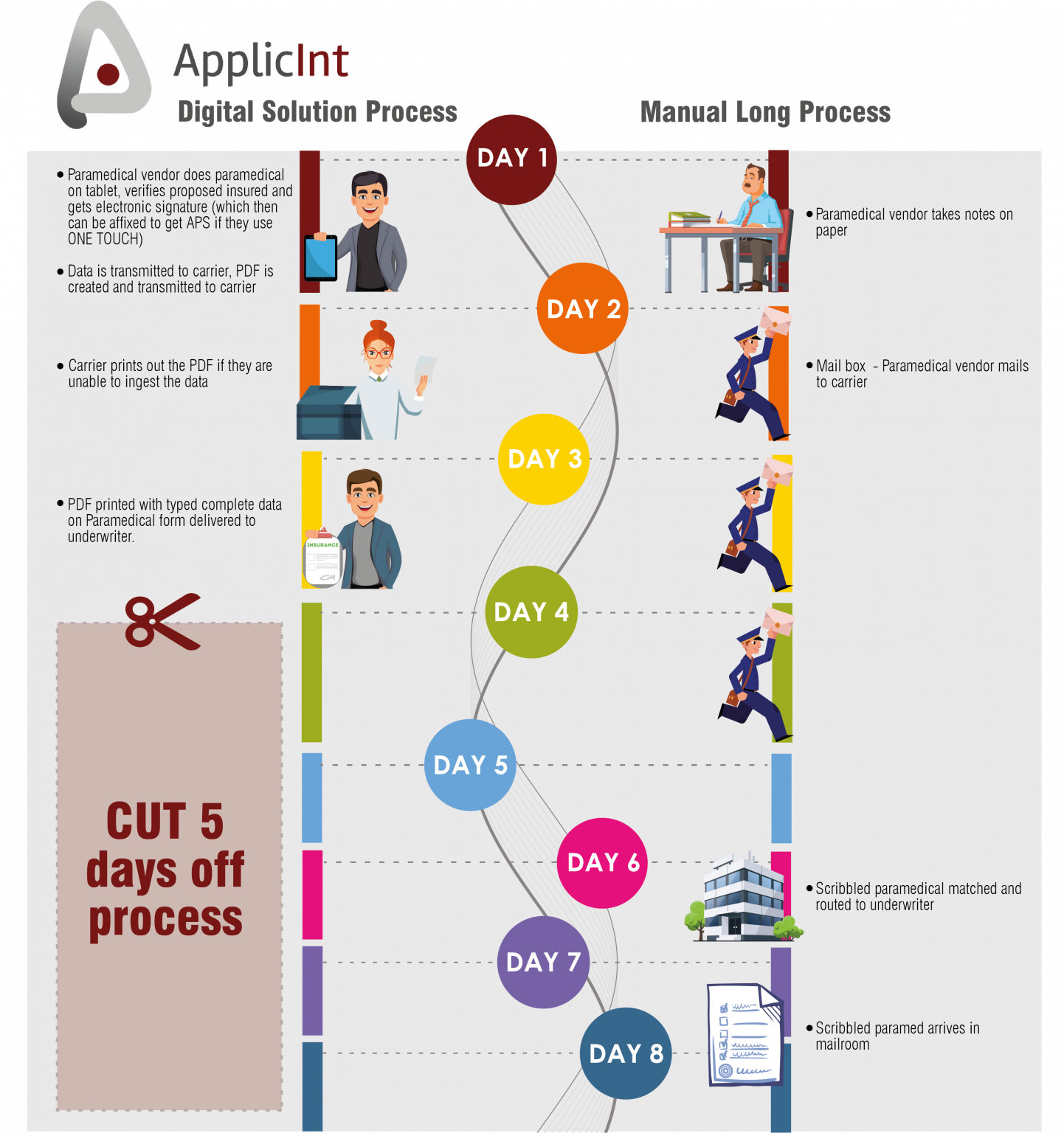 ApplicInt

Digital Solution Process

Manual Long Process

DAY 1

• Paramedical vendor does paramedical on tablet, verifies proposed insured and gets electronic signature (which then can be affixed to get APS if they use ONE TOUCH)

• Data is transmitted to carrier, PDF is created and transmitted to carrier

• Paramedical vendor takes notes on paper

DAY 2

• Carrier prints out the PDF if they are unable to ingest the data

• Mail box - Paramedical vendor mails to carrier

DAY 3

• PDF printed with typed complete data on Paramedical form delivered to underwriter.

INSURANCE

DAY 4

CUT 5 days off process

DAY 5

DAY 6

• Scribbled paramedical matched and routed to underwriter

DAY 7

DAY 8

• Scribbled paramed arrives in mailroom